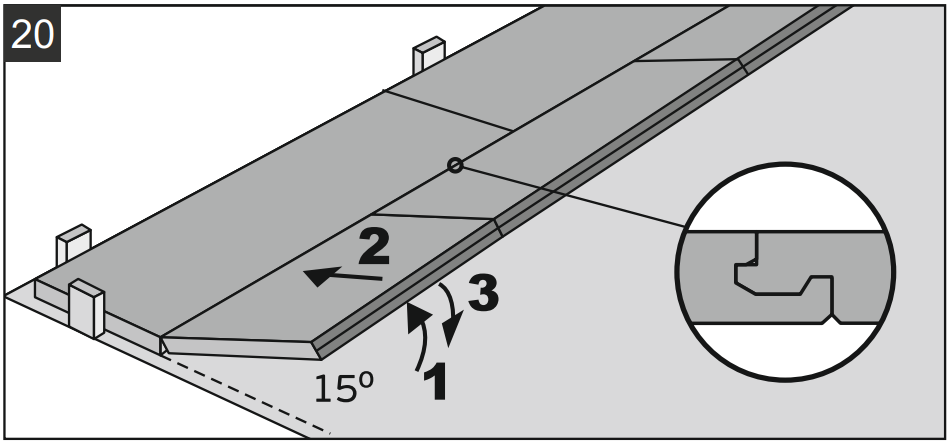 20

2

3

1

15º